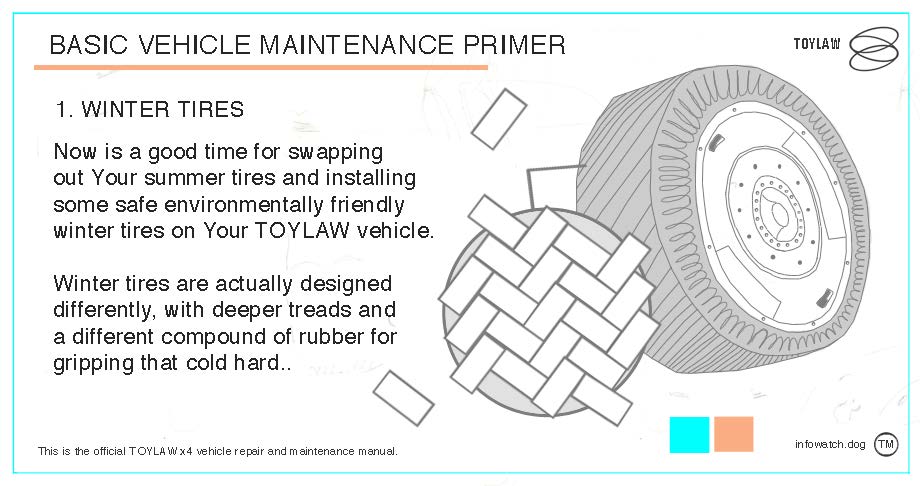 BASIC VEHICLE MAINTENANCE PRIMER

TOYLAW

1. WINTER TIRES

Now is a good time for swapping out Your summer tires and installing some safe environmentally friendly winter tires on Your TOYLAW vehicle.

Winter tires are actually designed differently, with deeper treads and a different compound of rubber for gripping that cold hard..

This is the official TOYLAW x4 vehicle repair and maintenance manual.

infowatch.dog

TM